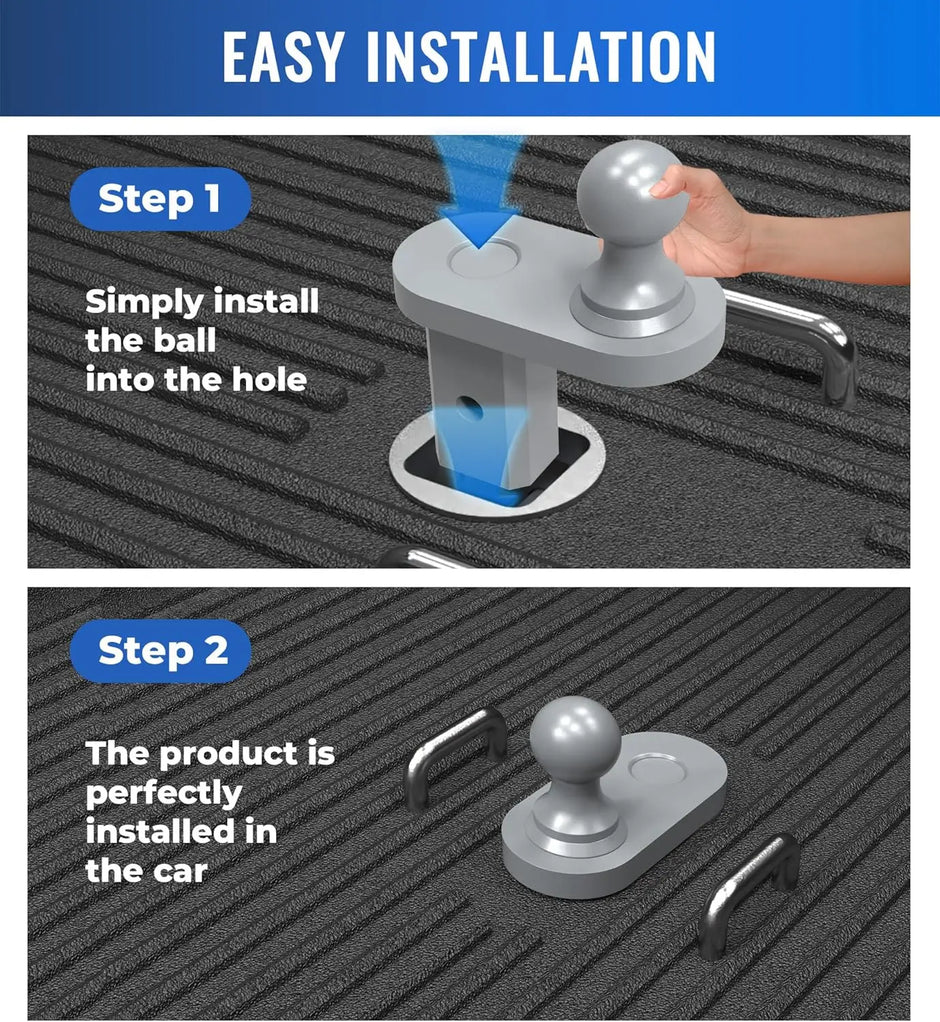 EASY INSTALLATION

Step 1

Simply install the ball into the hole

Step 2

The product is perfectly installed in the car