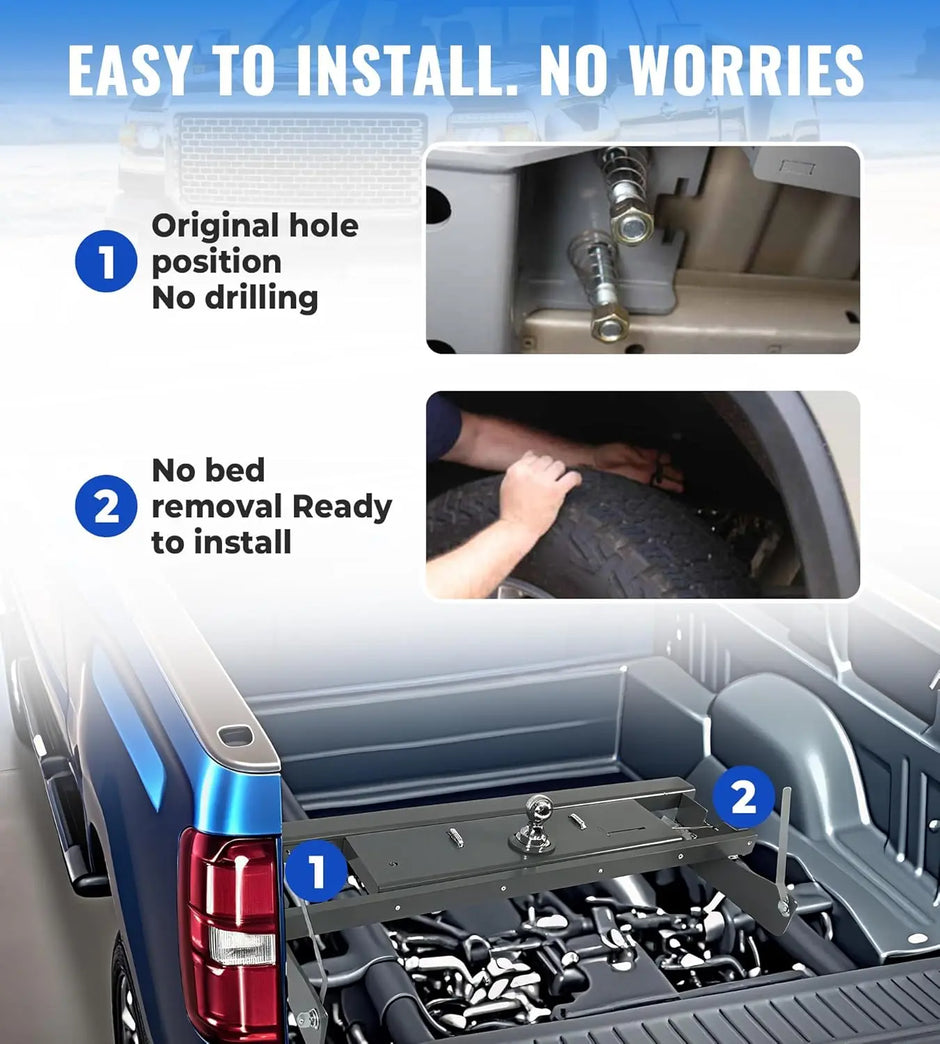 EASY TO INSTALL. NO WORRIES

1 Original hole position No drilling

2 No bed removal Ready to install

1

2