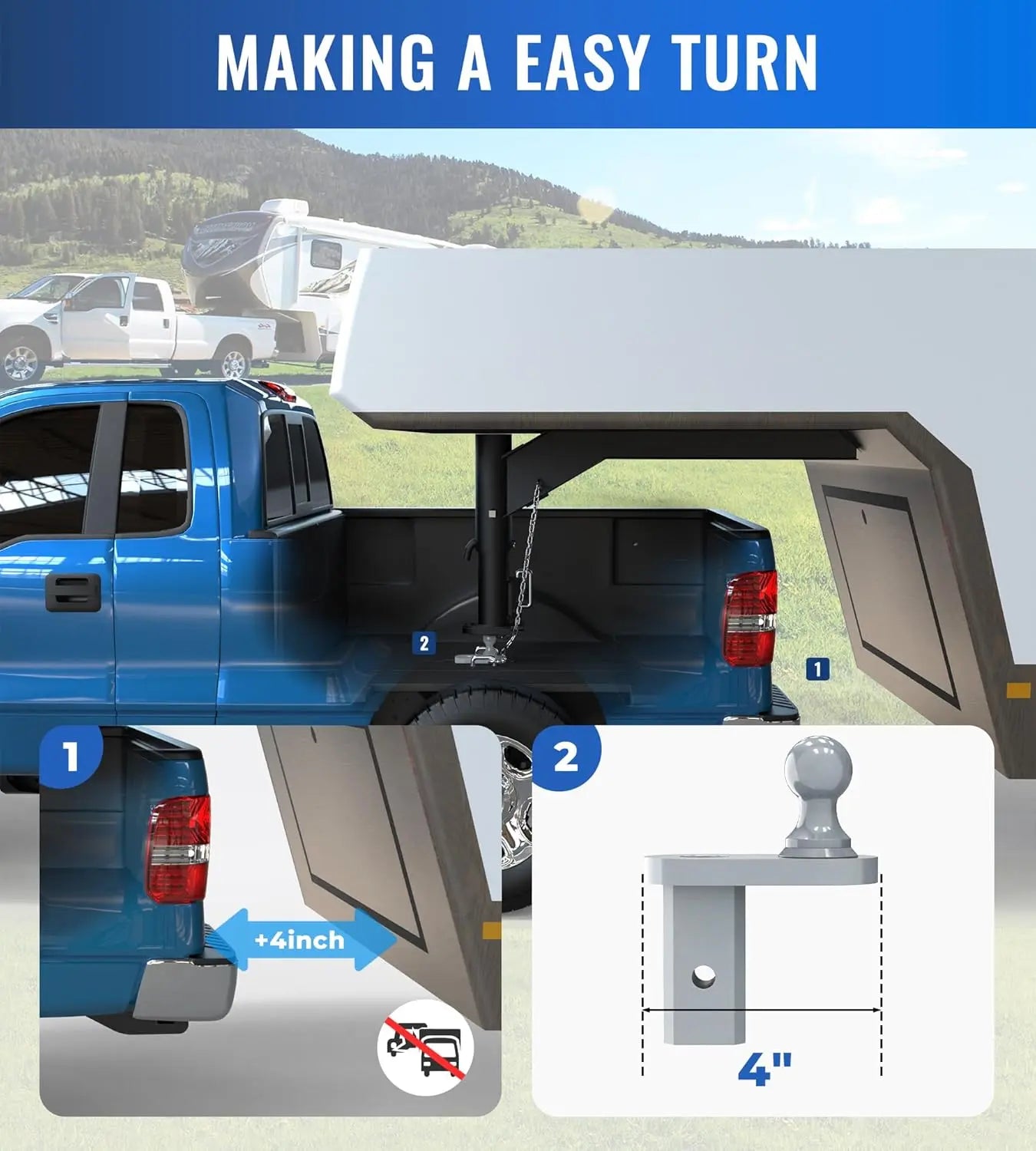 MAKING A EASY TURN

2

1

1

+4inch

2

4"