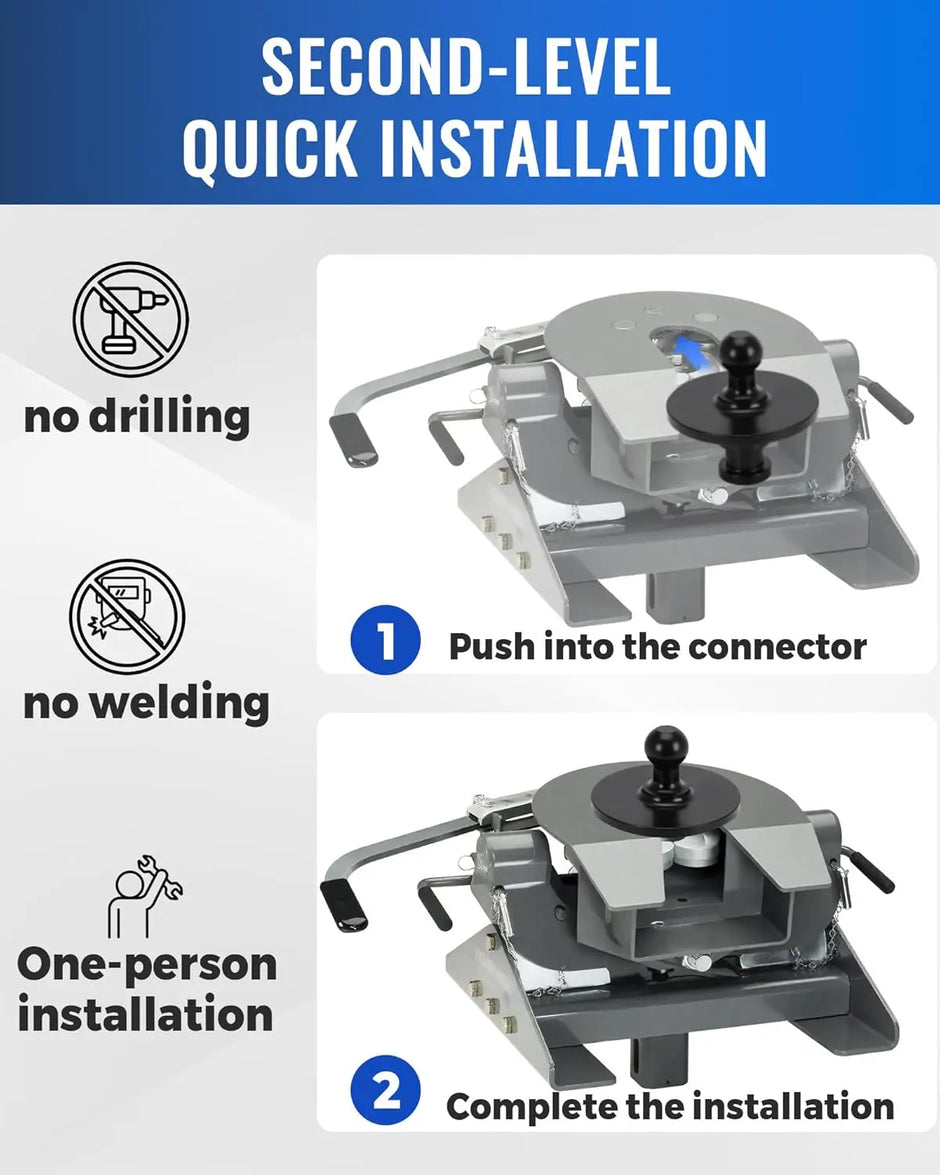 SECOND-LEVEL
QUICK INSTALLATION

no drilling

no welding

One-person installation

1 Push into the connector

2 Complete the installation