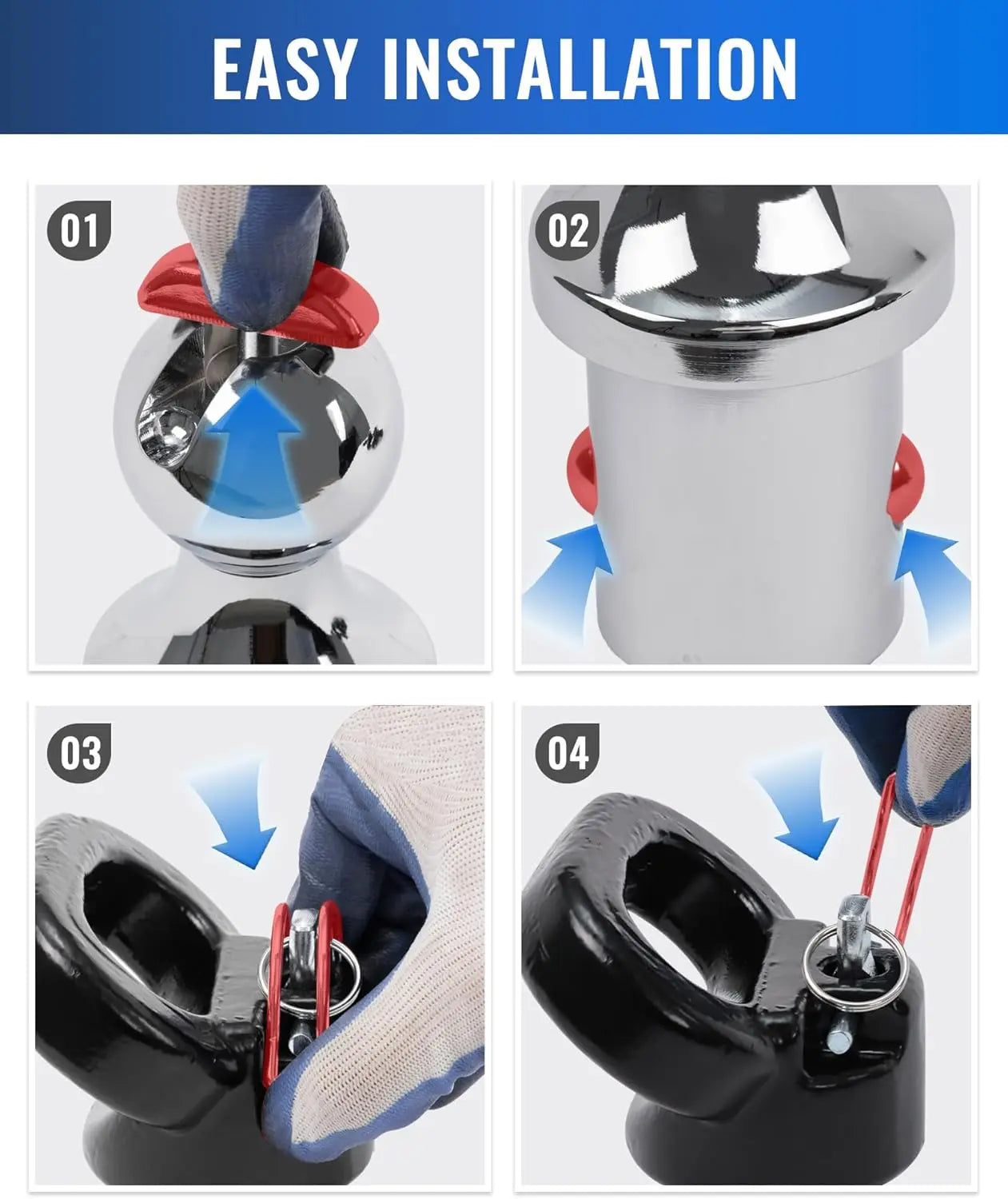 EASY INSTALLATION

01

02

03

04