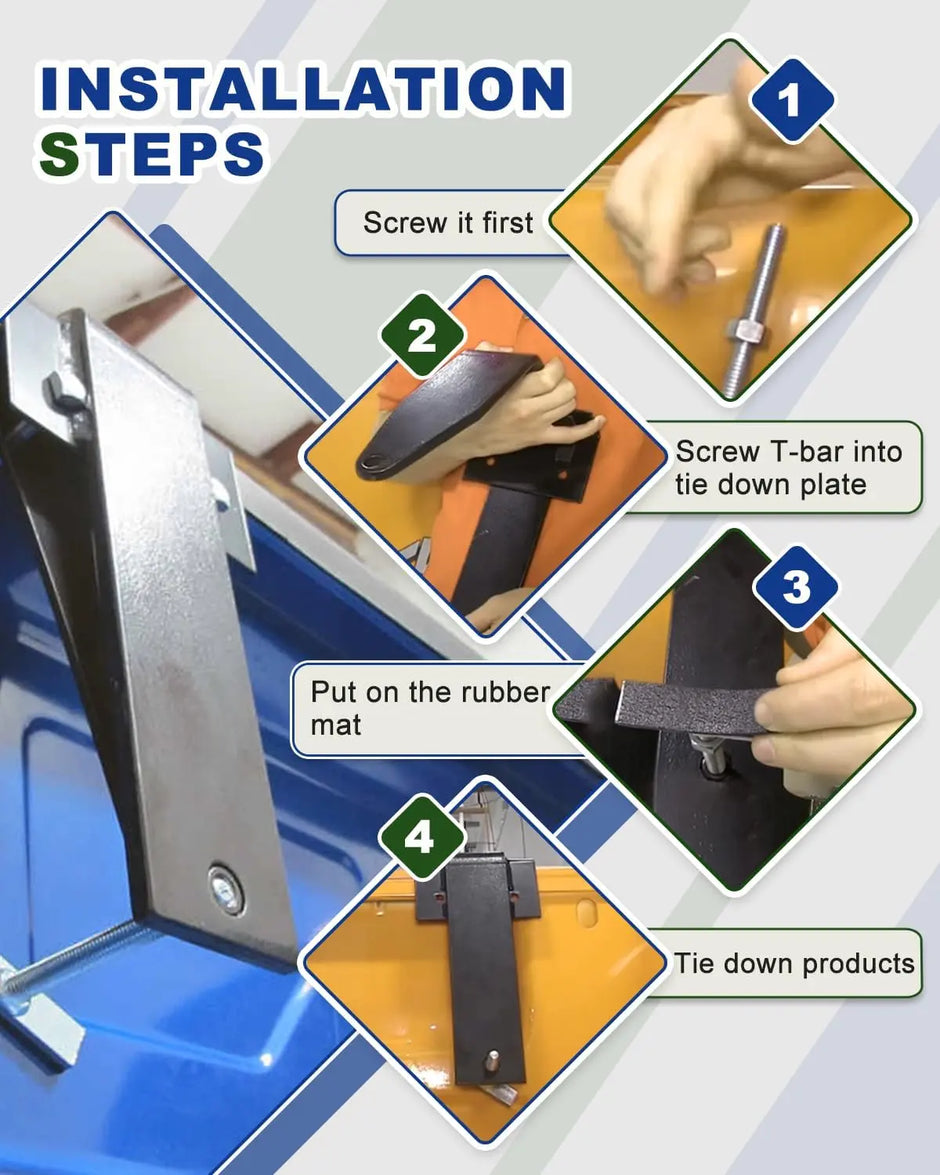 INSTALLATION STEPS

1
Screw it first

2
Screw T-bar into tie down plate

3
Put on the rubber mat

4
Tie down products