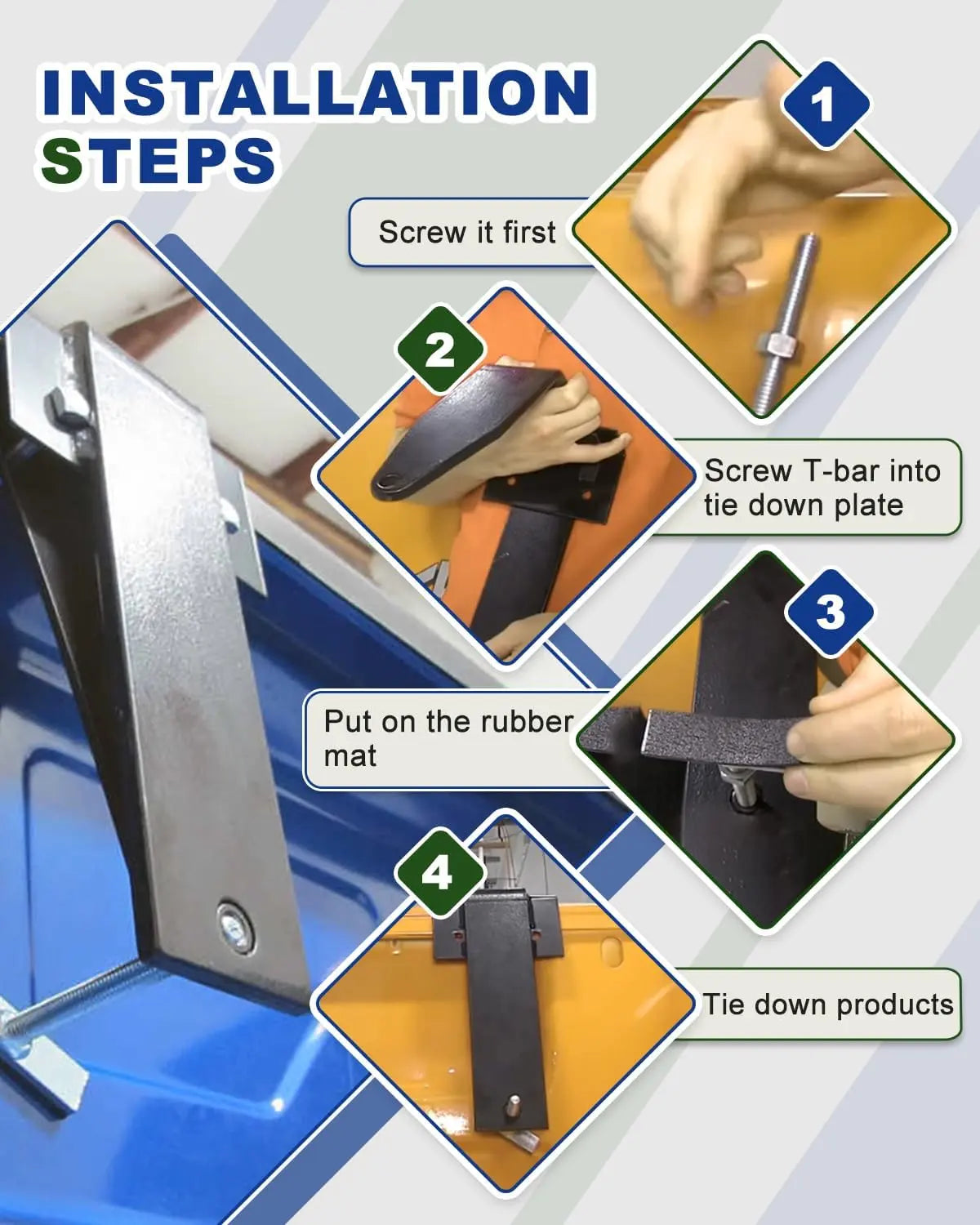 INSTALLATION STEPS

1

Screw it first

2

Screw T-bar into tie down plate

3

Put on the rubber mat

4

Tie down products