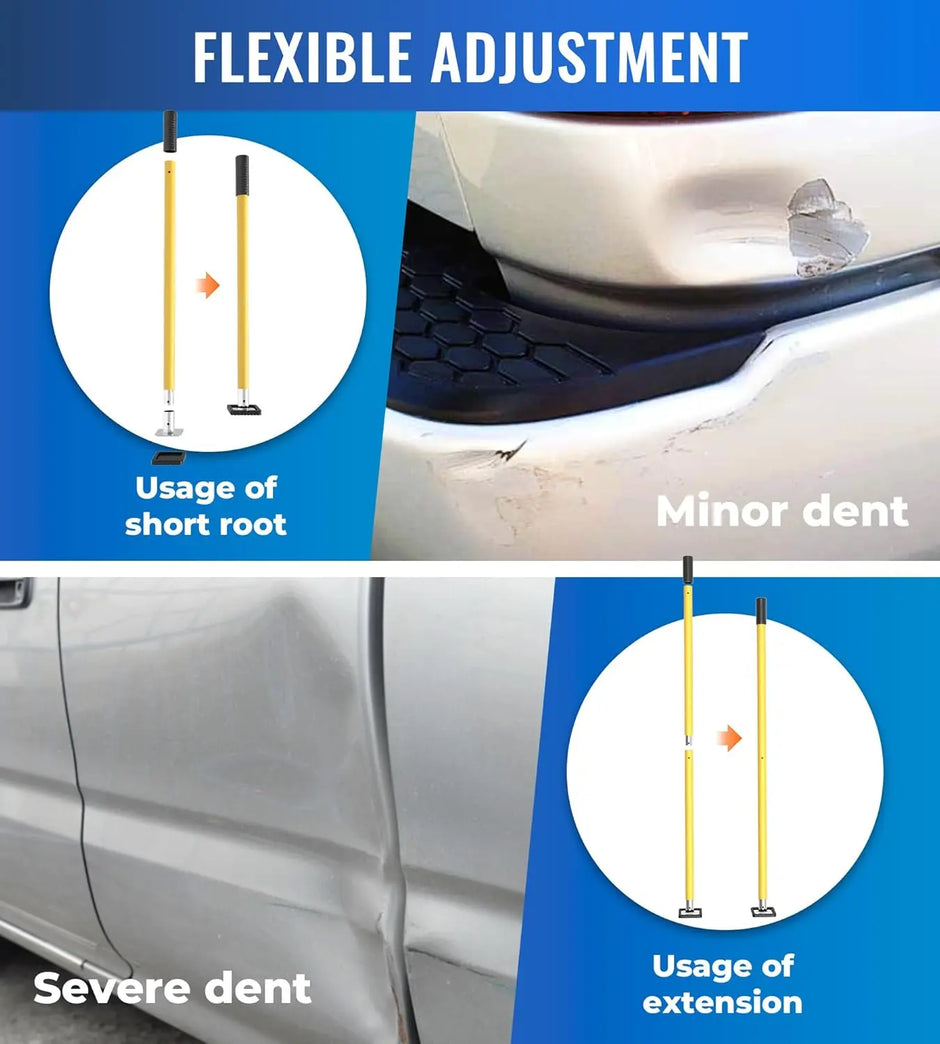 FLEXIBLE ADJUSTMENT

Usage of short root

Minor dent

Severe dent

Usage of extension