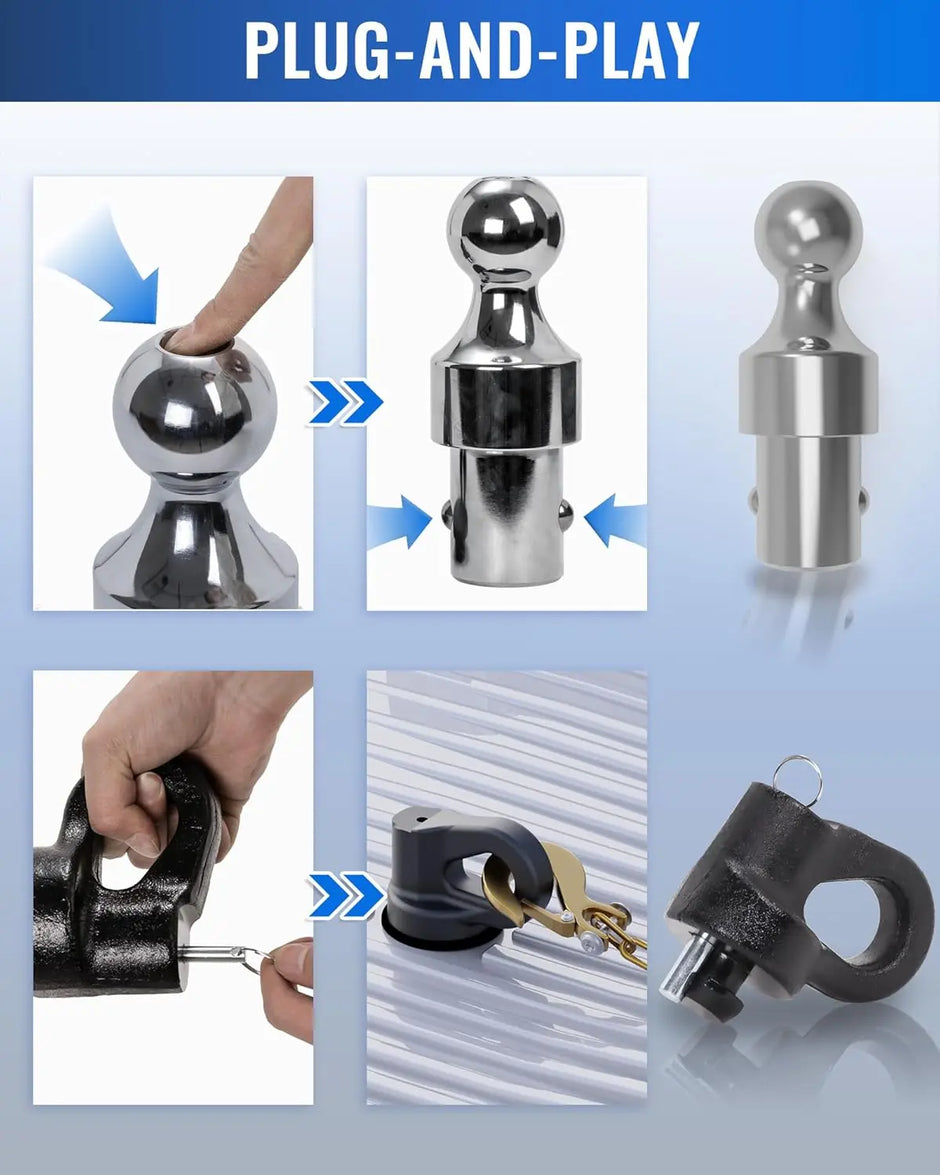 PLUG-AND-PLAY